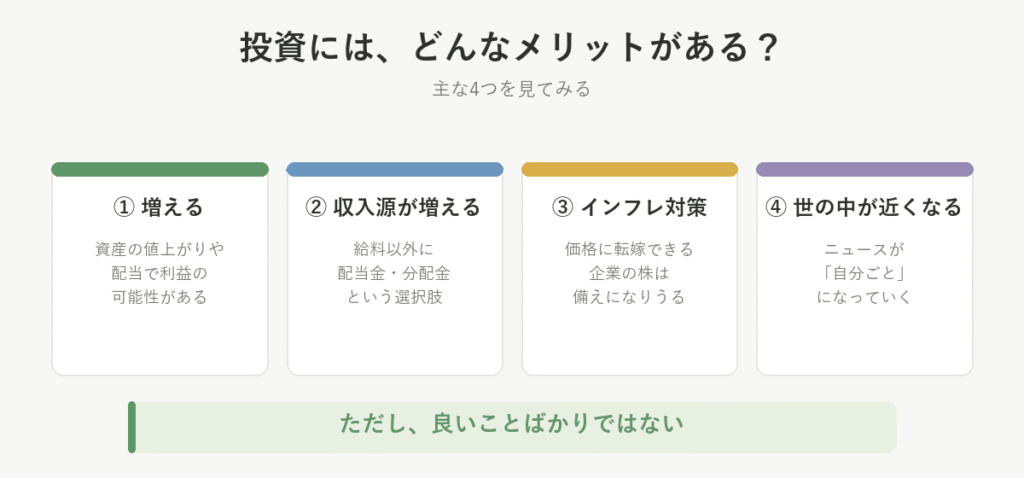 投資には、どんなメリットがある？

主な4つを見てみる

① 増える

資産の値上がりや配当で利益の可能性がある

② 収入源が増える

給料以外に配当金・分配金という選択肢

③ インフレ対策

価格に転嫁できる企業の株は備えになりうる

④ 世の中が近くなる

ニュースが「自分ごと」になっていく

ただし、良いことばかりではない