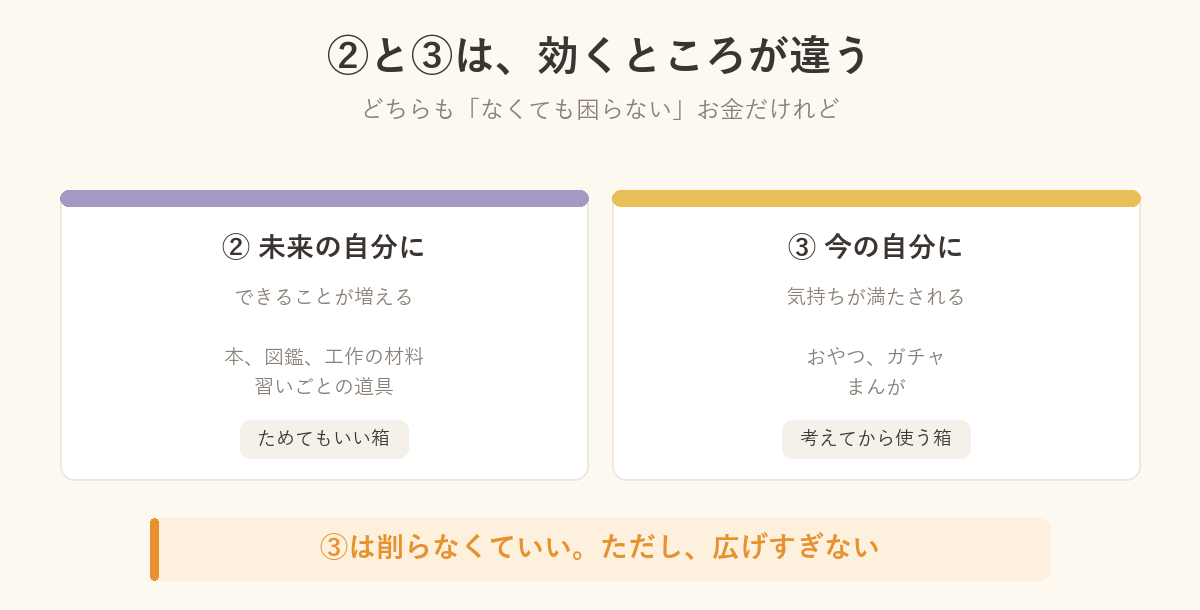 ②と③は、効くところが違う

どちらも「なくても困らない」お金だけれど

② 未来の自分に

できることが増える

本、図鑑、工作の材料
習いごとの道具

ためてもいい箱

③ 今の自分に

気持ちが満たされる

おやつ、ガチャ
まんが

考えてから使う箱

③は削らなくていい。ただし、広げすぎない